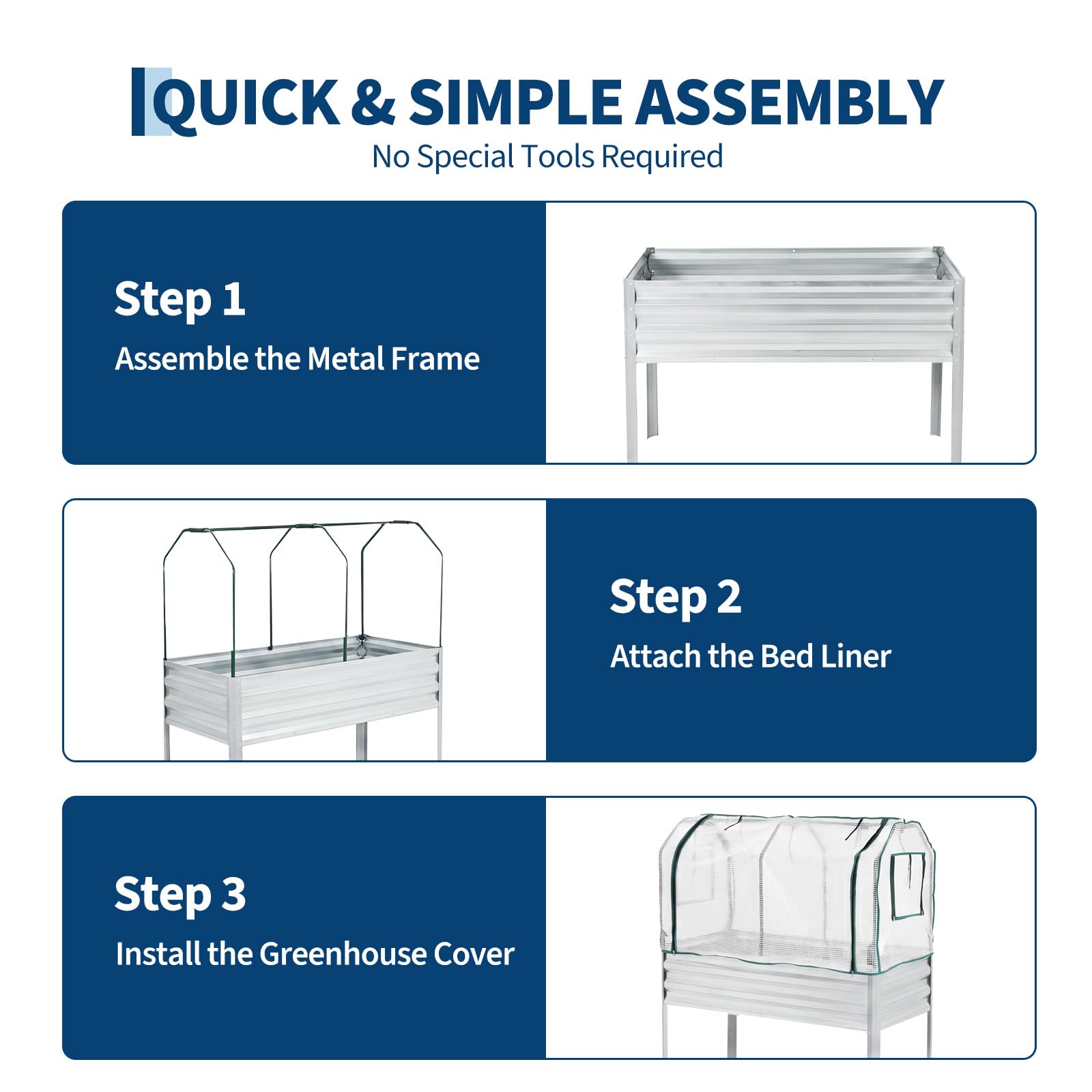 QUICK & SIMPLE ASSEMBLY
No Special Tools Required

Step 1
Assemble the Metal Frame

Step 2
Attach the Bed Liner

Step 3
Install the Greenhouse Cover