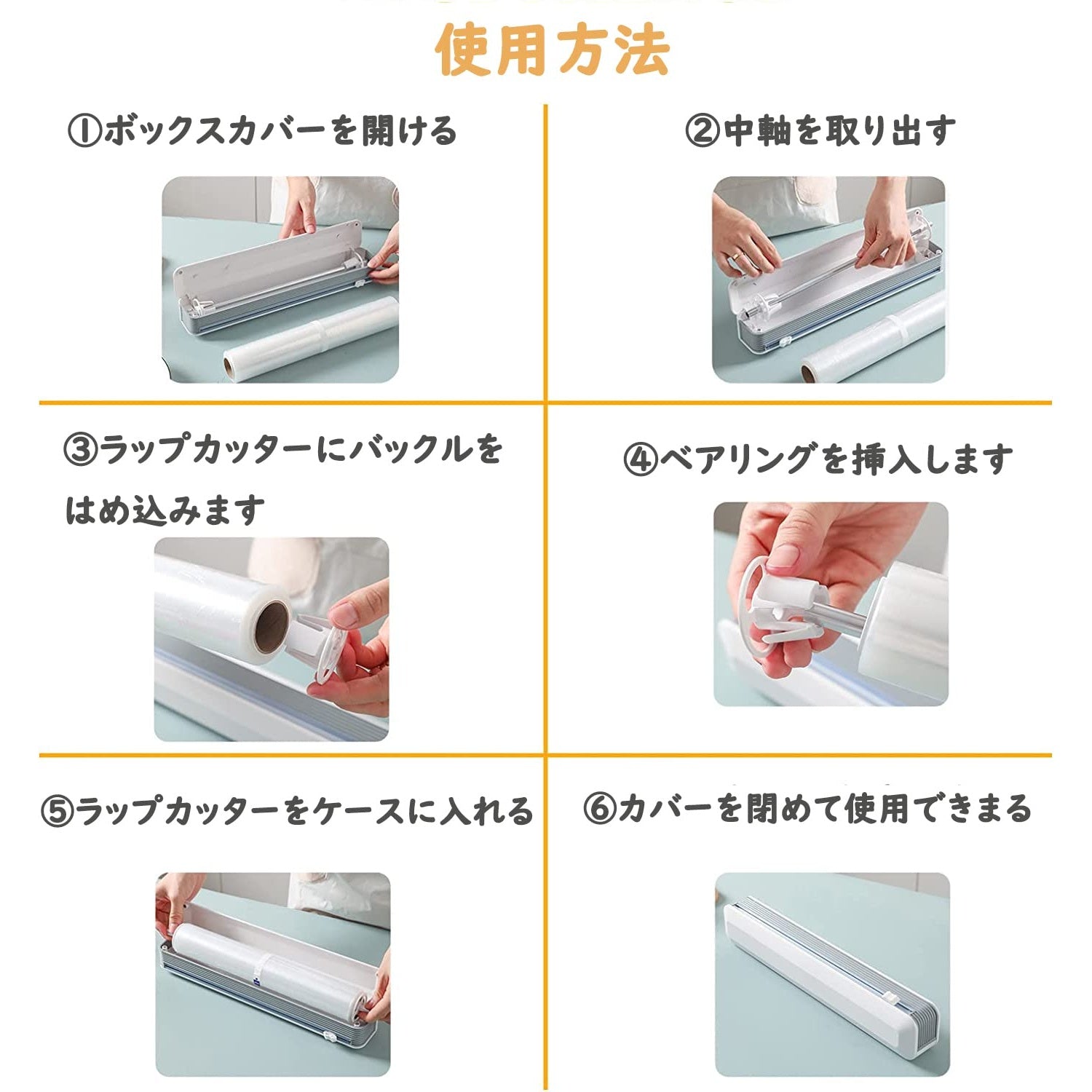 使用方法

①ボックスカバーを開ける

②中軸を取り出す

③ラップカッターにバックルをはめ込みます

④ベアリングを挿入します

⑤ラップカッターをケースに入れる

⑥カバーを閉めて使用できまる