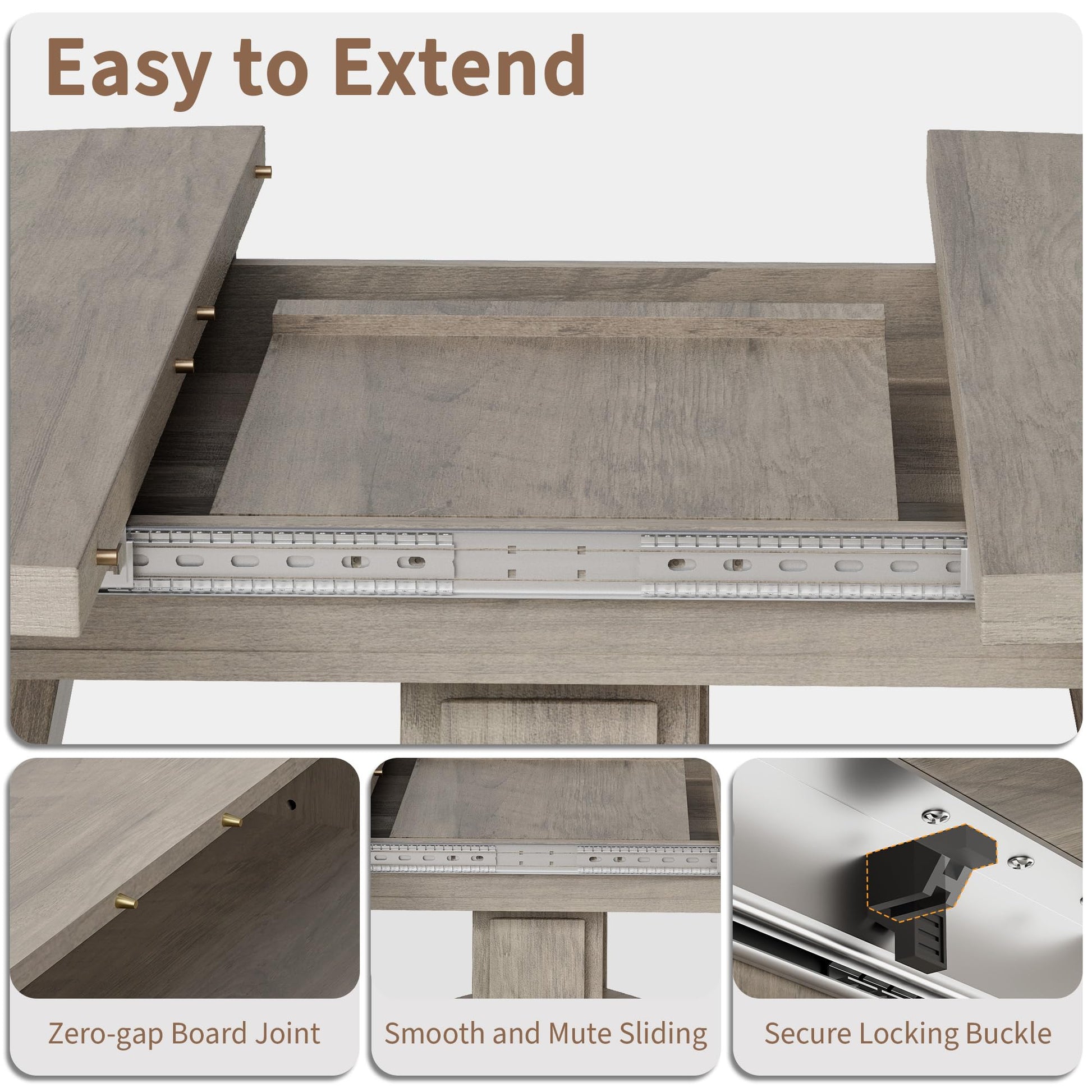 Easy to Extend

Zero-gap Board Joint

Smooth and Mute Sliding

Secure Locking Buckle