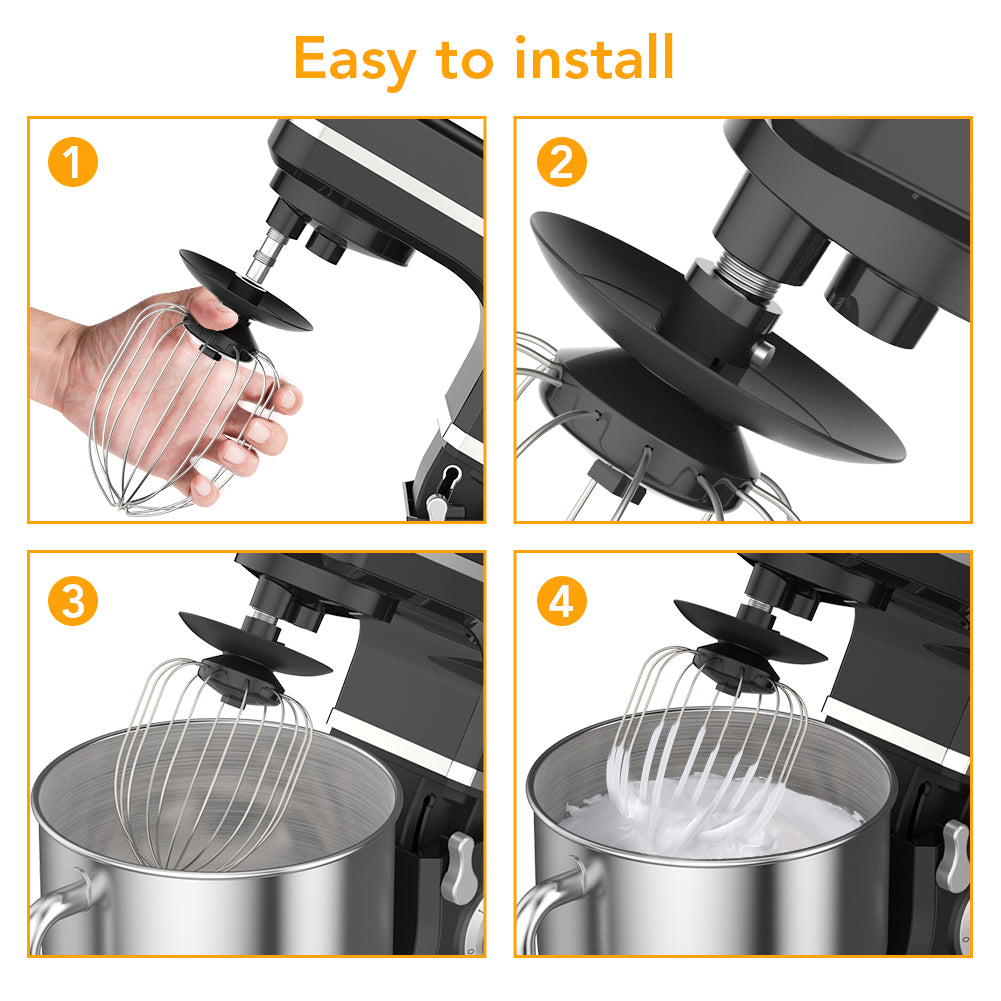 Easy to install

1

2

3

4