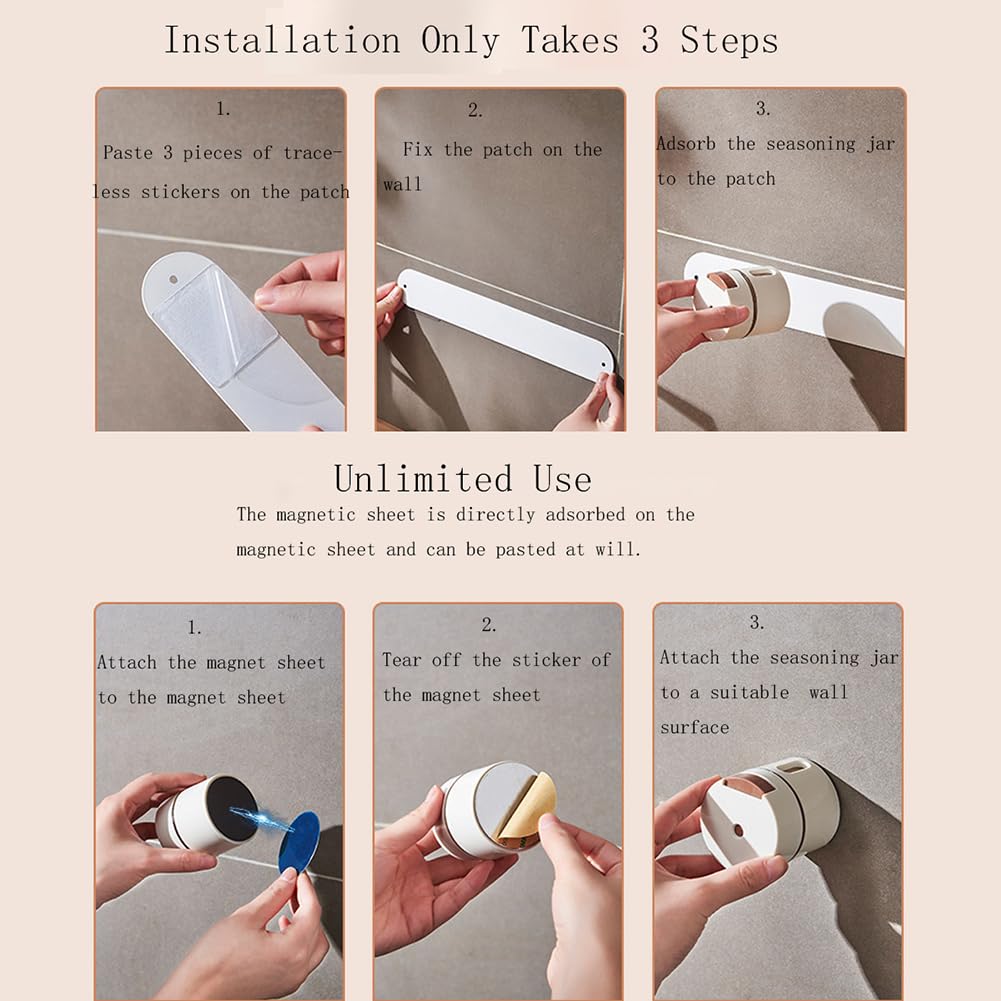 Installation Only Takes 3 Steps

1.

Paste 3 pieces of traceless stickers on the patch

2.

Fix the patch on the wall

3.

Adsorb the seasoning jar to the patch

Unlimited Use

The magnetic sheet is directly adsorbed on the magnetic sheet and can be pasted at will.

1.

Attach the magnet sheet to the magnet sheet

2.

Tear off the sticker of the magnet sheet

3.

Attach the seasoning jar to a suitable wall surface