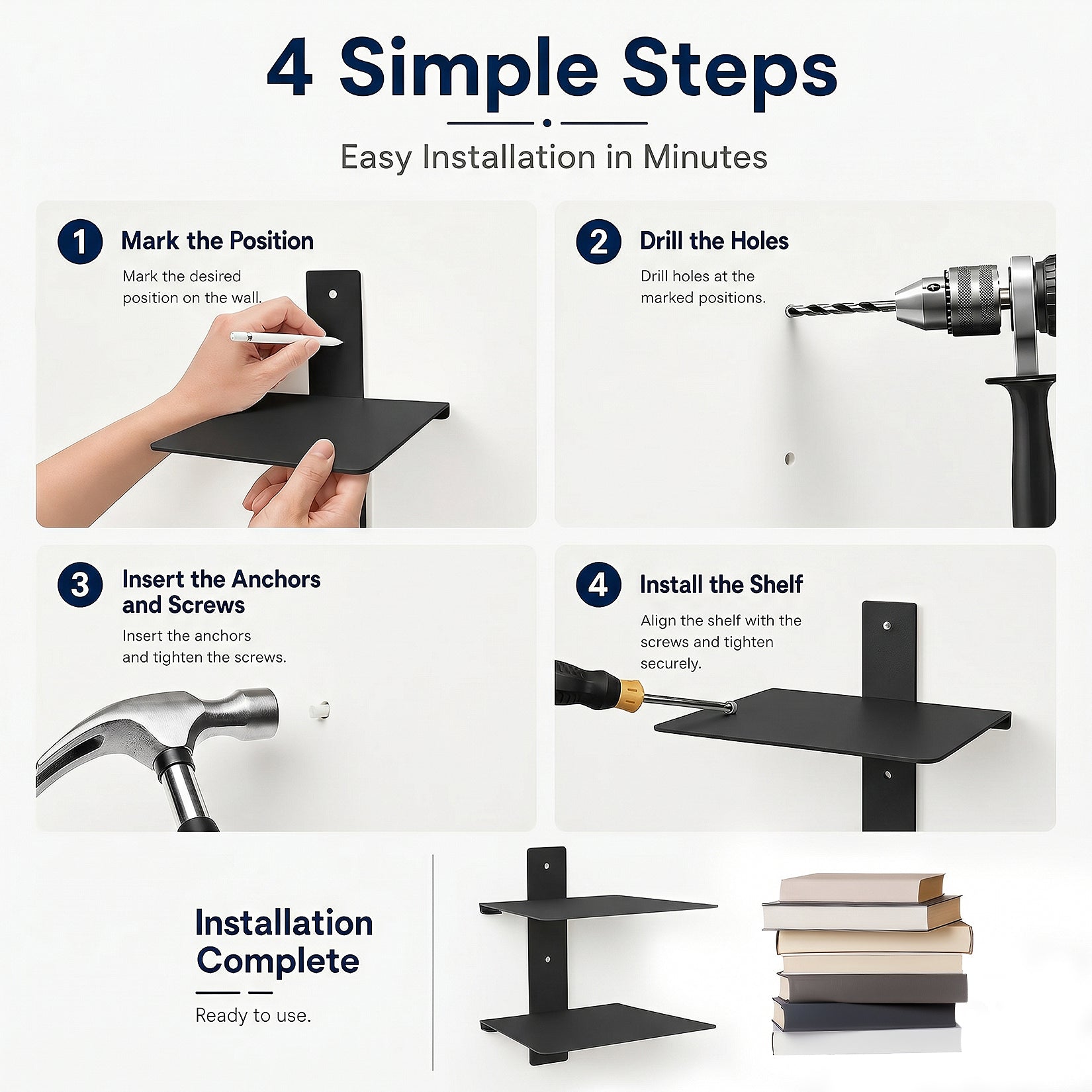 4 Simple Steps

Easy Installation in Minutes

1 Mark the Position

Mark the desired position on the wall.

2 Drill the Holes

Drill holes at the marked positions.

3 Insert the Anchors and Screws

Insert the anchors and tighten the screws.

4 Install the Shelf

Align the shelf with the screws and tighten securely.

Installation Complete

Ready to use.